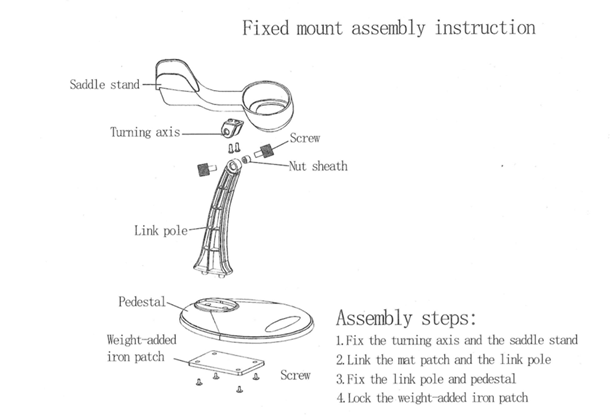 Fixed mount assembly instruction

Saddle stand

Turning axis

Screw

Nut sheath

Link pole

Pedestal

Weight-added iron patch

Screw

Assembly steps:

1. Fix the turning axis and the saddle stand
2. Link the mat patch and the link pole
3. Fix the link pole and pedestal
4. Lock the weight-added iron patch