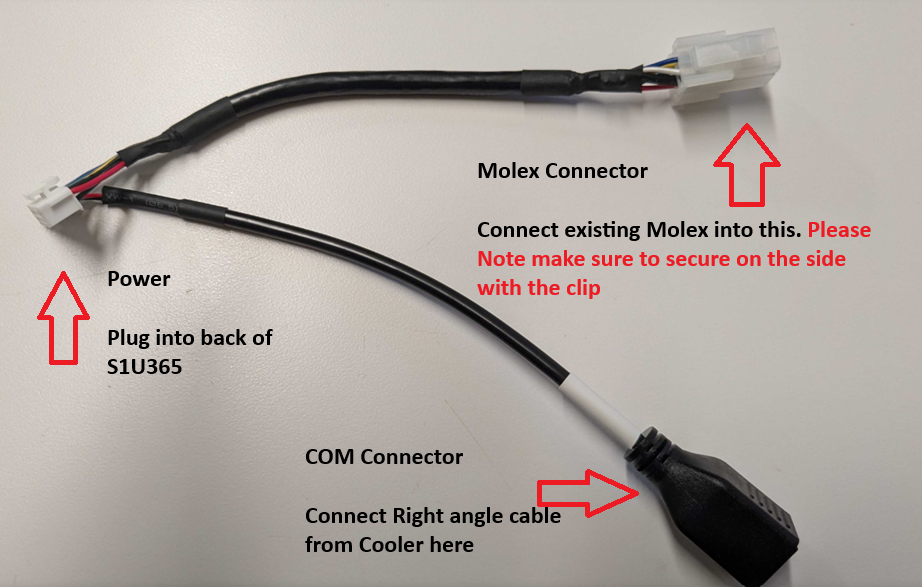 Molex Connector

Connect existing Molex into this. Please Note make sure to secure on the side with the clip

Power

Plug into back of S1U365

COM Connector

Connect Right angle cable from Cooler here