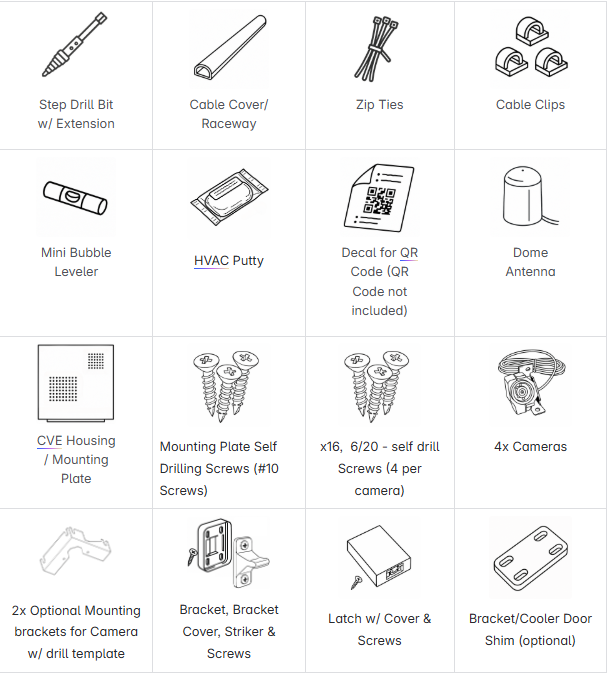 | Step Drill Bit w/ Extension | Cable Cover/ Raceway | Zip Ties | Cable Clips |
|---|---|---|---|
| Mini Bubble Leveler | HVAC Putty | Decal for QR Code (QR Code not included) | Dome Antenna |
| CVE Housing / Mounting Plate | Mounting Plate Self Drilling Screws (#10 Screws) | x16, 6/20 - self drill Screws (4 per camera) | 4x Cameras |
| 2x Optional Mounting brackets for Camera w/ drill template | Bracket, Bracket Cover, Striker & Screws | Latch w/ Cover & Screws | Bracket/Cooler Door Shim (optional) |