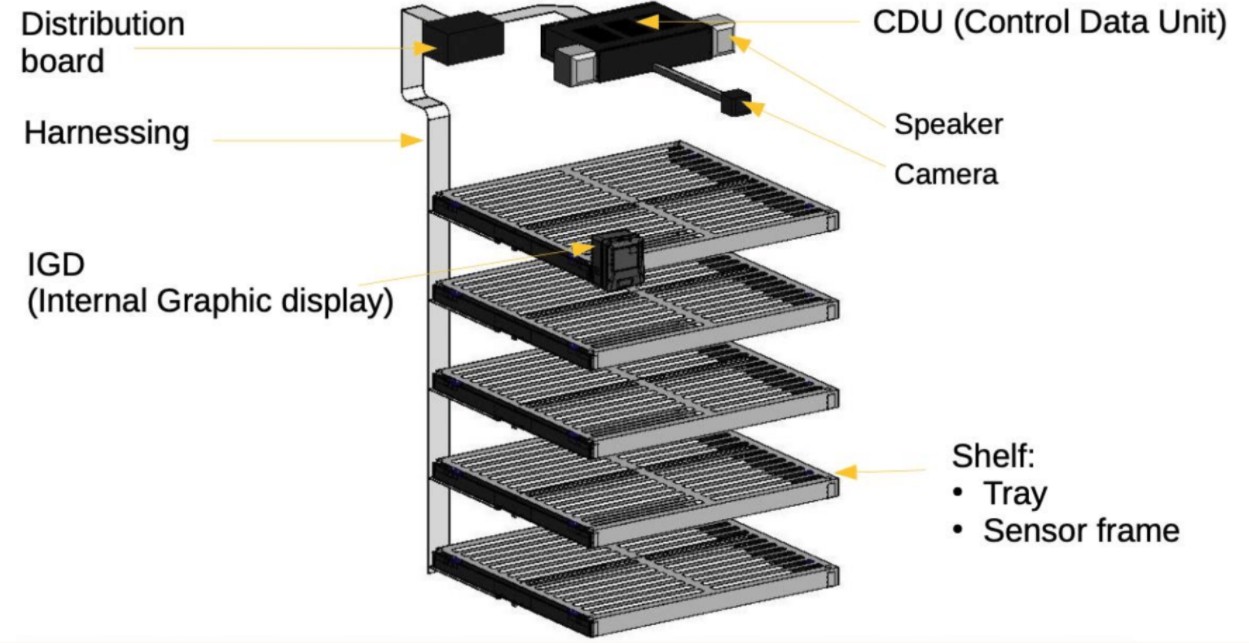 Distribution board

CDU (Control Data Unit)

Harnessing

Speaker

Camera

IGD
(Internal Graphic display)

Shelf:
• Tray
• Sensor frame